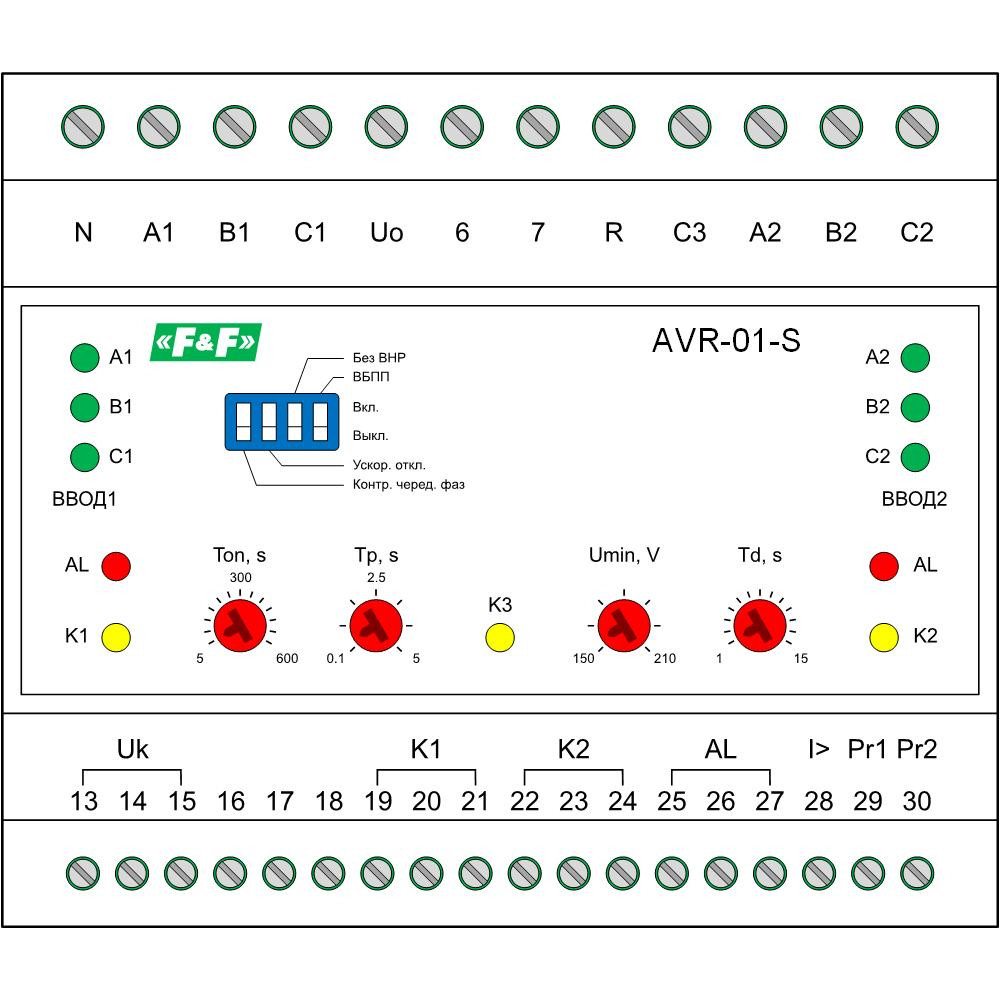 N A1 B1 C1 Uo 6 7 R C3 A2 B2 C2

«F&F»

AVR-01-S

A1
B1
C1
ВВОД1

Без ВНР
ВБПП
Вкл.
Выкл.
Ускор. откл.
Контр. черед. фаз

A2
B2
C2
ВВОД2

AL
K1

Ton, s
300
5 600

Tp, s
2.5
0.1 5

K3

Umin, V
150 210

Td, s
1 15

AL
K2

Uk K1 K2 AL I> Pr1 Pr2
13 14 15 16 17 18 19 20 21 22 23 24 25 26 27 28 29 30